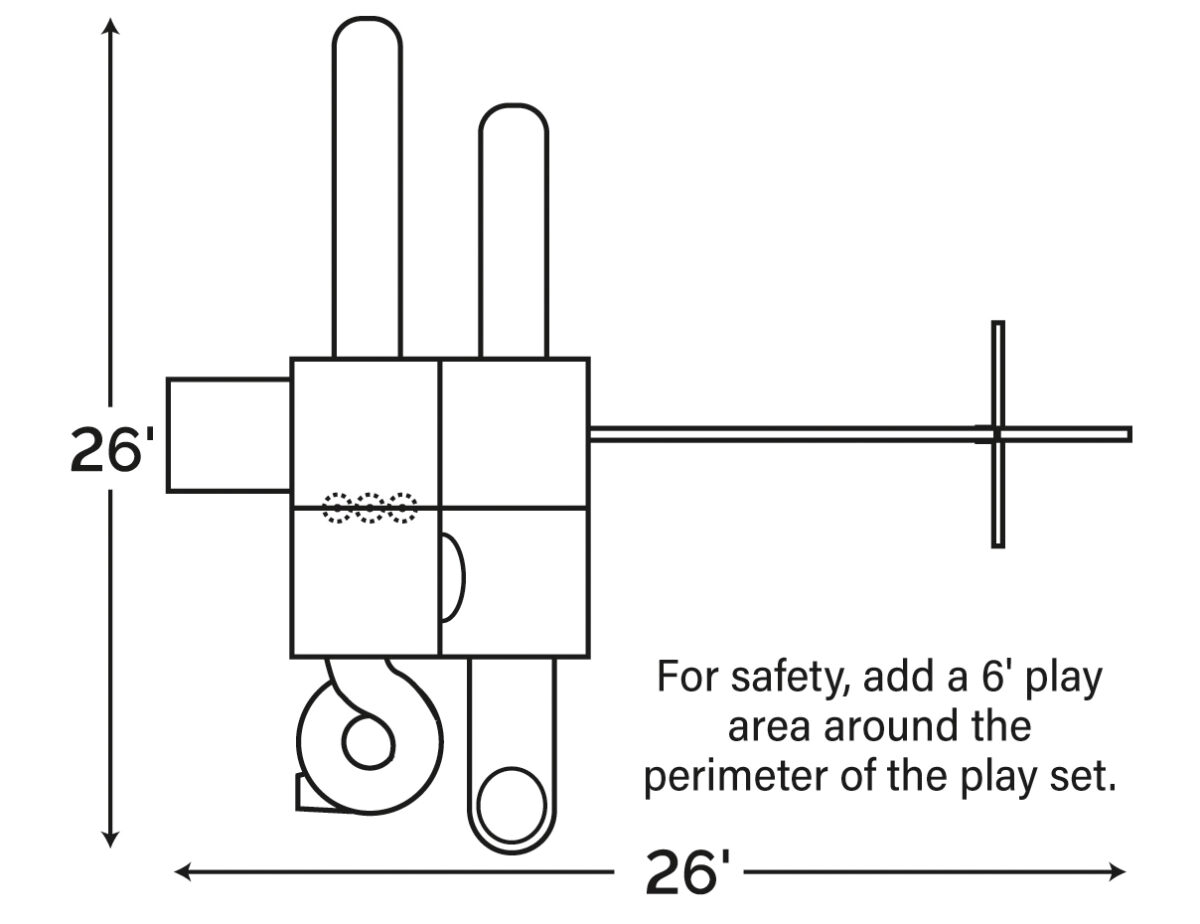 26'

For safety, add a 6' play area around the perimeter of the play set.

26'